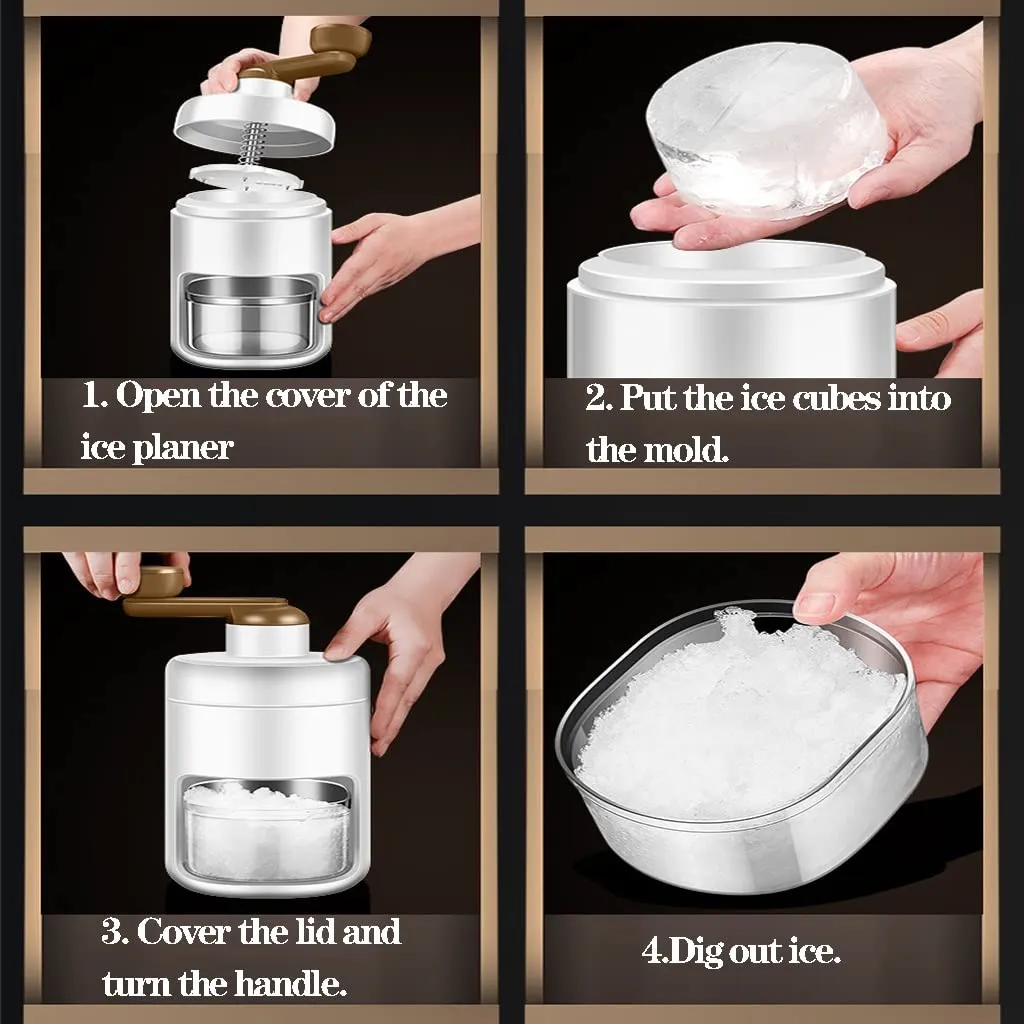 1. Open the cover of the ice planer

2. Put the ice cubes into the mold.

3. Cover the lid and turn the handle.

4.Dig out ice.