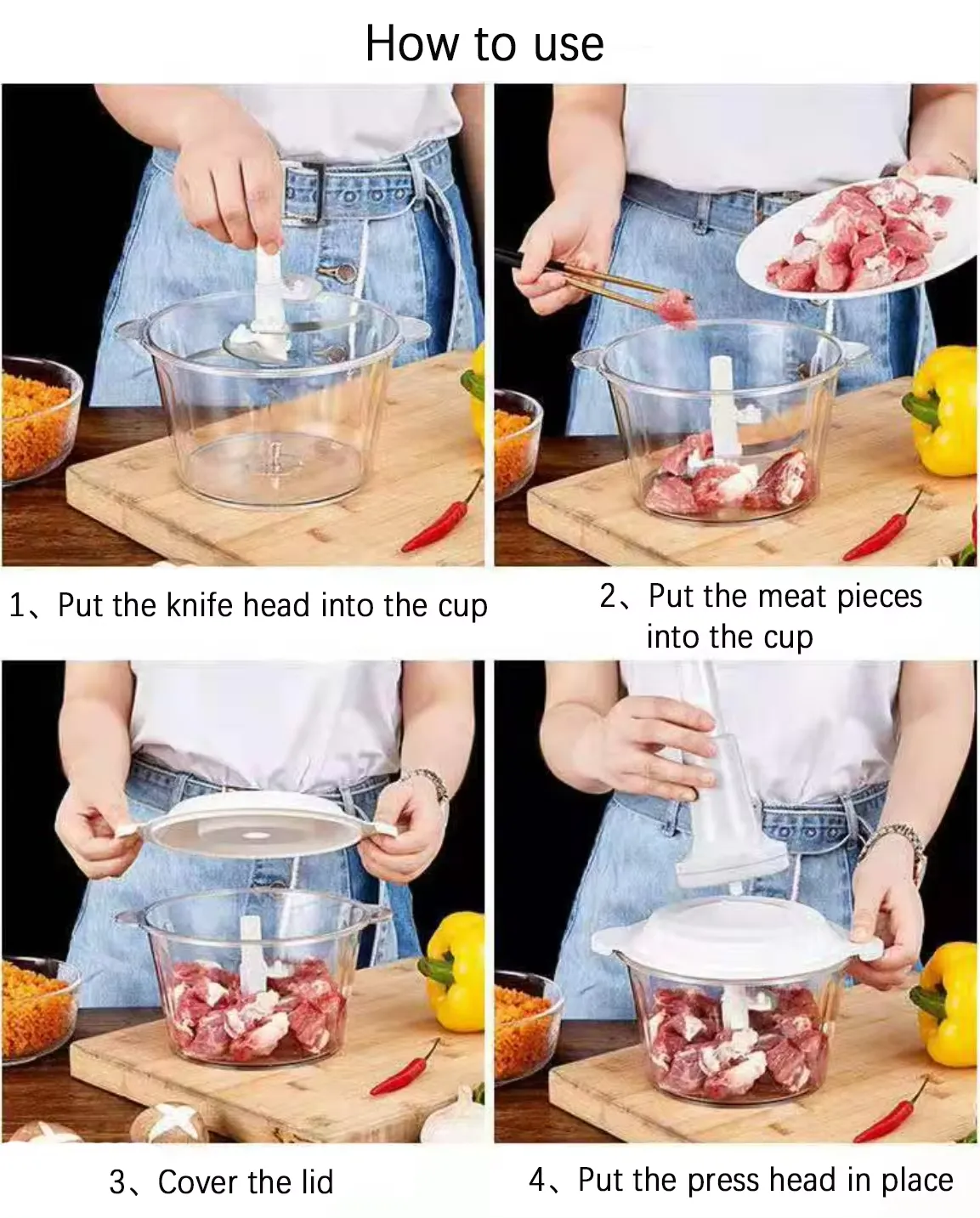 How to use

1、Put the knife head into the cup

2、Put the meat pieces into the cup

3、Cover the lid

4、Put the press head in place