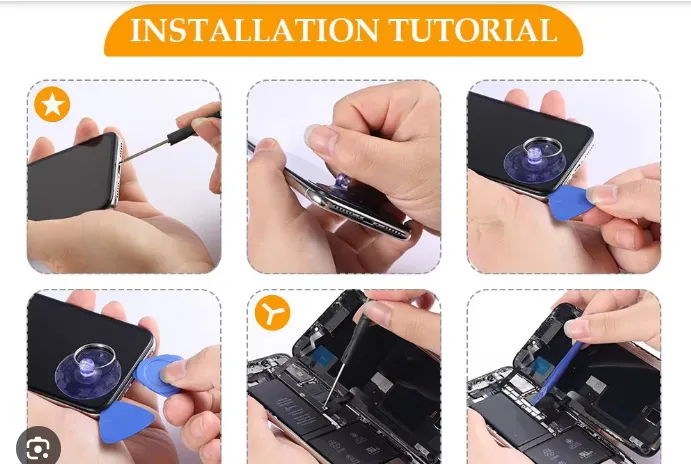 INSTALLATION TUTORIAL