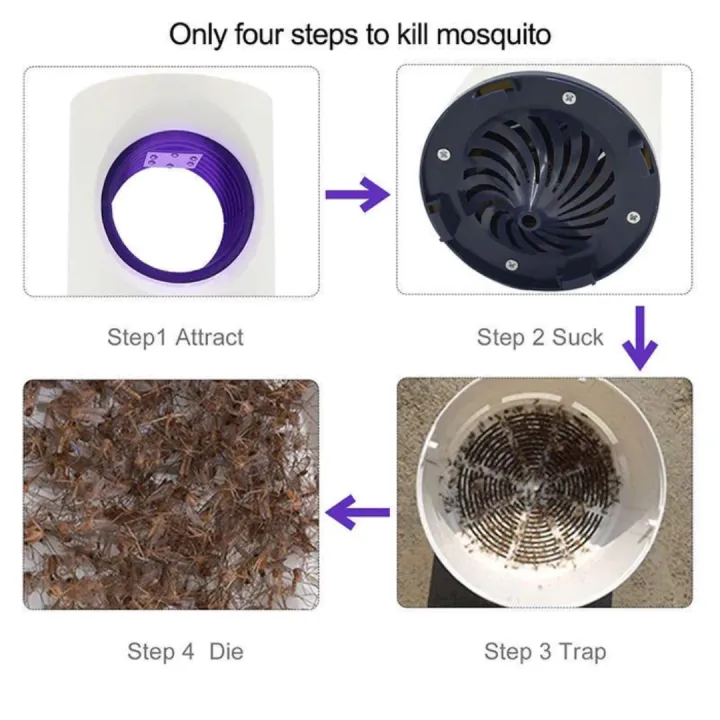 Only four steps to kill mosquito

Step1 Attract

Step 2 Suck

Step 3 Trap

Step 4 Die