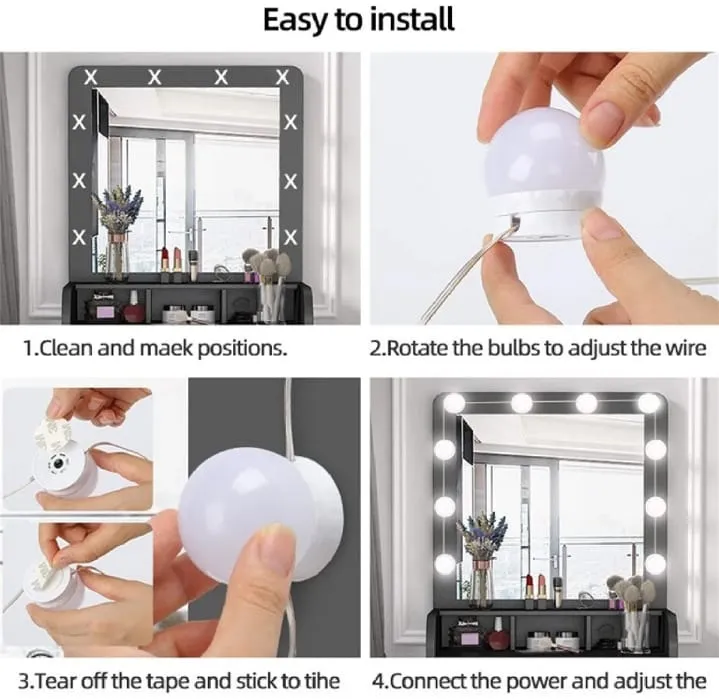 Easy to install

X X X X
X X
X X
X X

1.Clean and maek positions.

2.Rotate the bulbs to adjust the wire

3.Tear off the tape and stick to tihe

4.Connect the power and adjust the