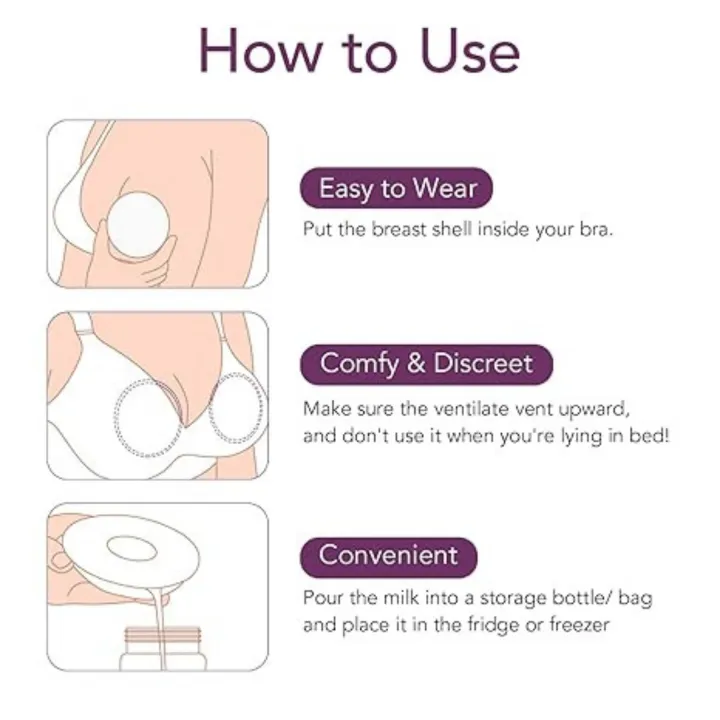 How to Use

Easy to Wear

Put the breast shell inside your bra.

Comfy & Discreet

Make sure the ventilate vent upward, and don't use it when you're lying in bed!

Convenient

Pour the milk into a storage bottle/ bag and place it in the fridge or freezer