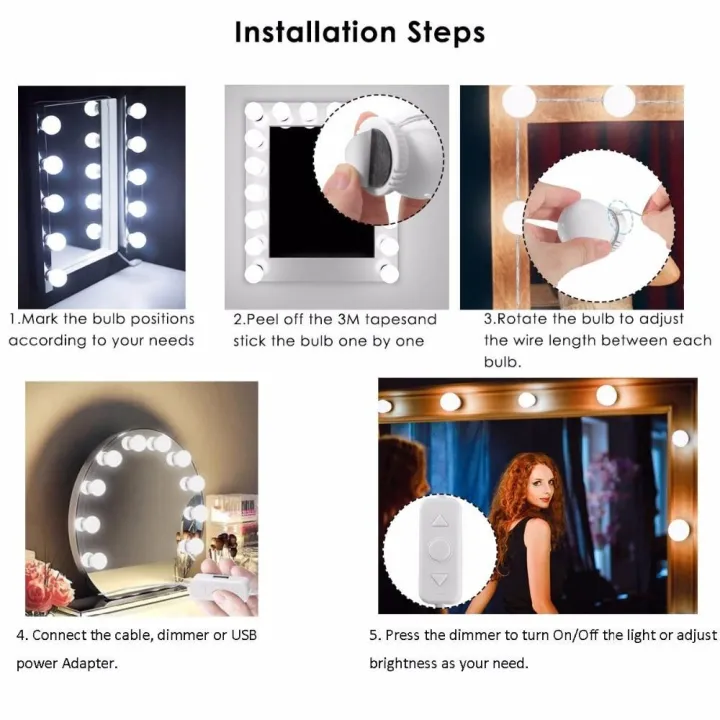 Installation Steps

1.Mark the bulb positions according to your needs

2.Peel off the 3M tapesand stick the bulb one by one

3.Rotate the bulb to adjust the wire length between each bulb.

4. Connect the cable, dimmer or USB power Adapter.

5. Press the dimmer to turn On/Off the light or adjust brightness as your need.