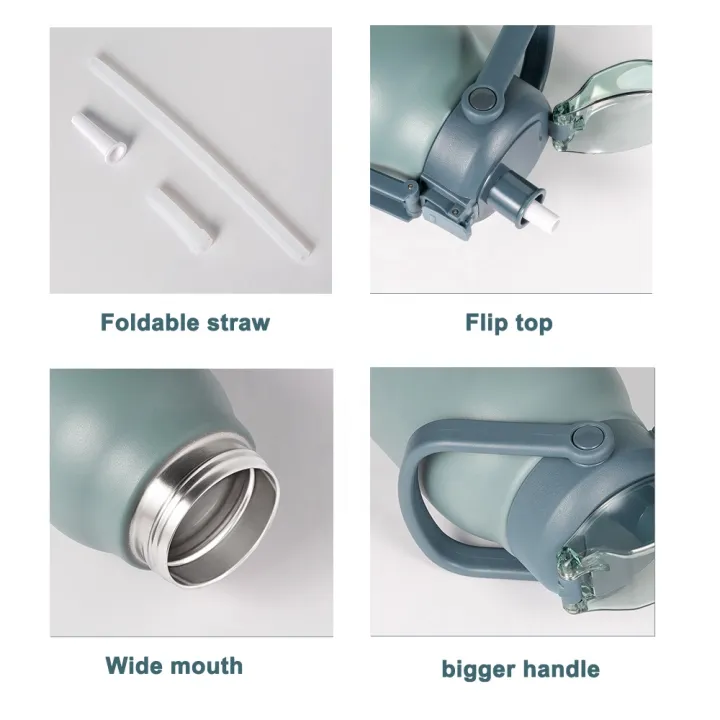 Foldable straw

Flip top

Wide mouth

bigger handle