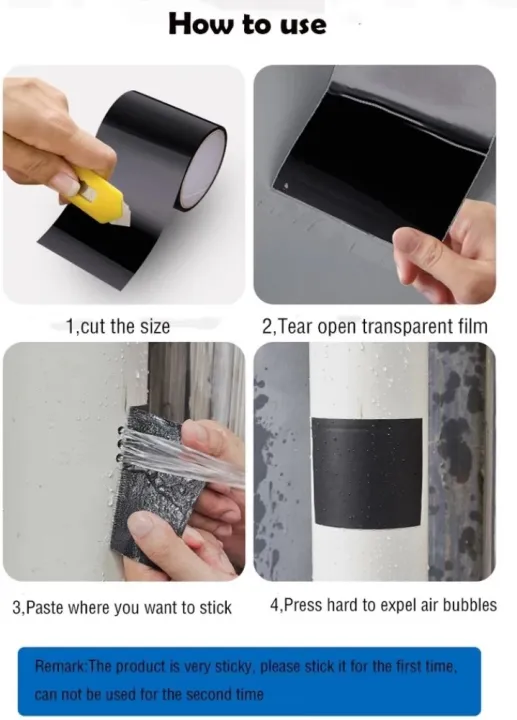 How to use

1,cut the size

2,Tear open transparent film

3,Paste where you want to stick

4,Press hard to expel air bubbles

Remark:The product is very sticky, please stick it for the first time, can not be used for the second time