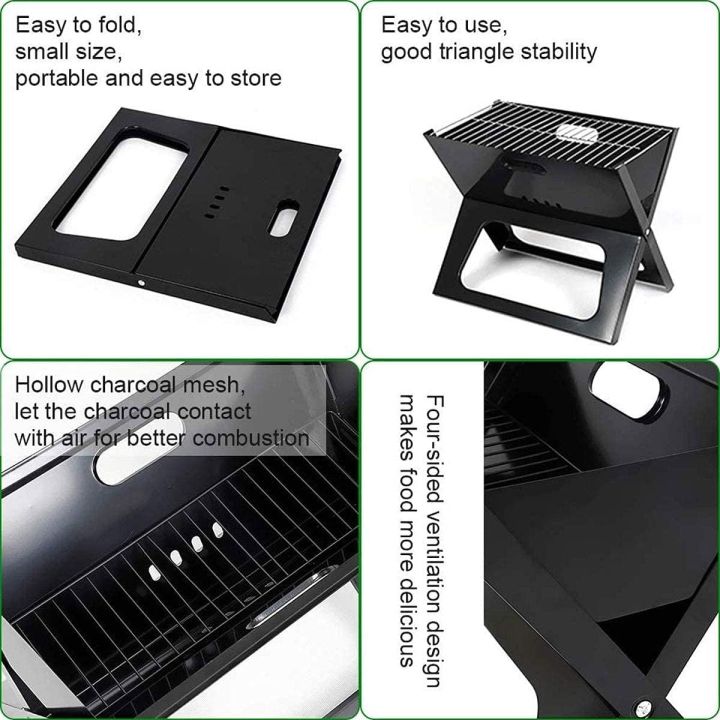 Easy to fold,
small size,
portable and easy to store

Easy to use,
good triangle stability

Hollow charcoal mesh,
let the charcoal contact
with air for better combustion

Four-sided ventilation design
makes food more delicious