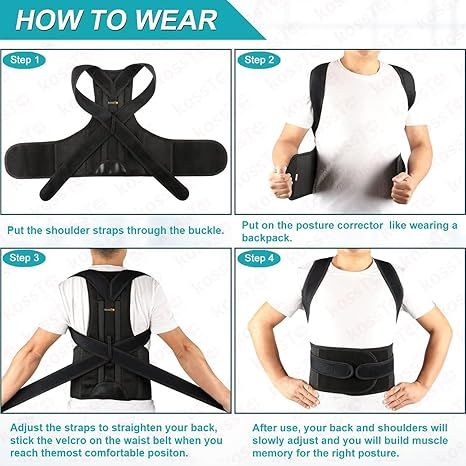 HOW TO WEAR

Step 1

Put the shoulder straps through the buckle.

Step 2

Put on the posture corrector like wearing a backpack.

Step 3

Adjust the straps to straighten your back, stick the velcro on the waist belt when you reach themost comfortable positon.

Step 4

After use, your back and shoulders will slowly adjust and you will build muscle memory for the right posture.