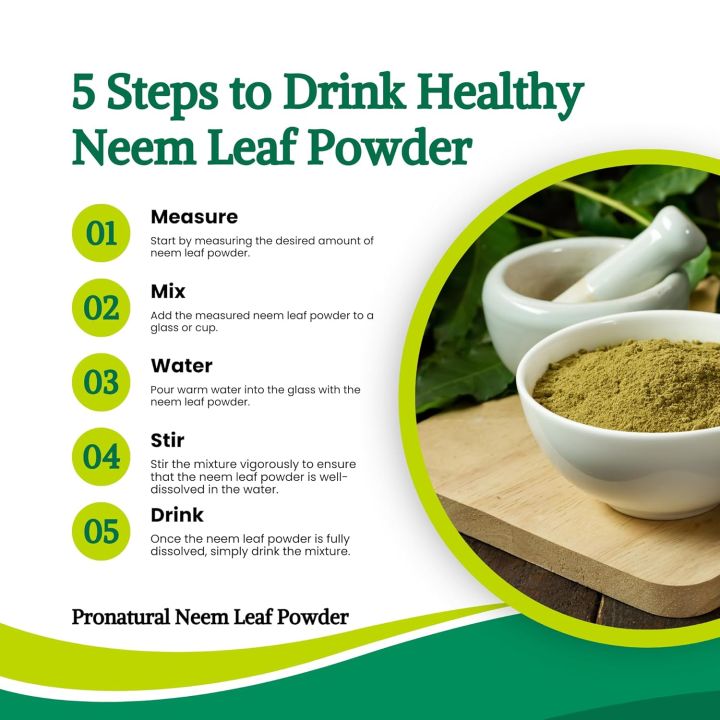 5 Steps to Drink Healthy Neem Leaf Powder

01
Measure
Start by measuring the desired amount of neem leaf powder.

02
Mix
Add the measured neem leaf powder to a glass or cup.

03
Water
Pour warm water into the glass with the neem leaf powder.

04
Stir
Stir the mixture vigorously to ensure that the neem leaf powder is well-dissolved in the water.

05
Drink
Once the neem leaf powder is fully dissolved, simply drink the mixture.

Pronatural Neem Leaf Powder