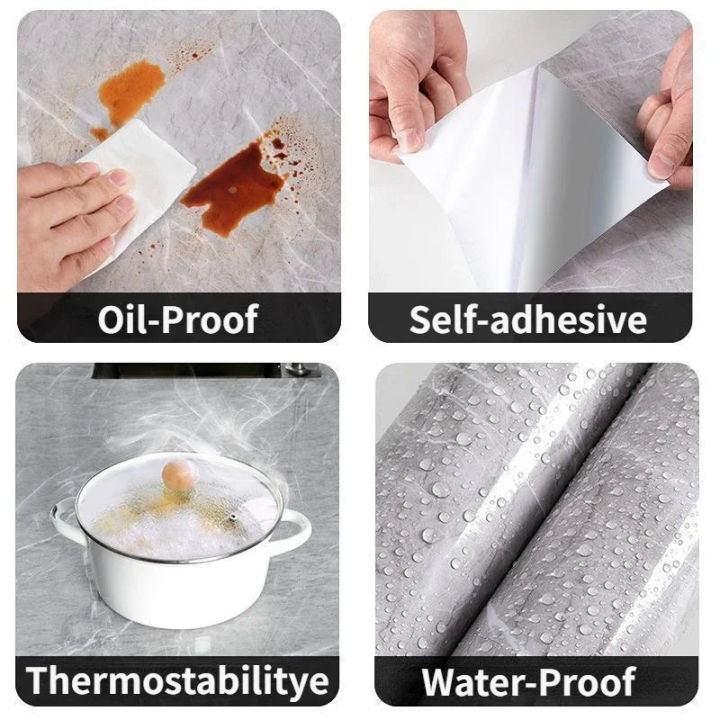 Oil-Proof

Self-adhesive

Thermostabilitye

Water-Proof