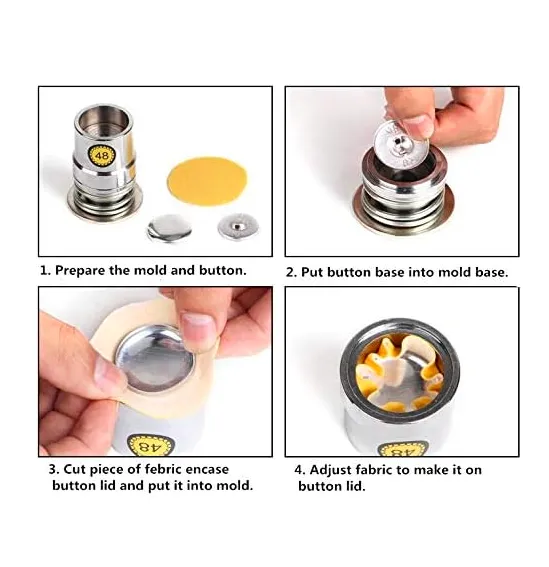 48

1. Prepare the mold and button.

2. Put button base into mold base.

48

3. Cut piece of febric encase button lid and put it into mold.

48

4. Adjust fabric to make it on button lid.