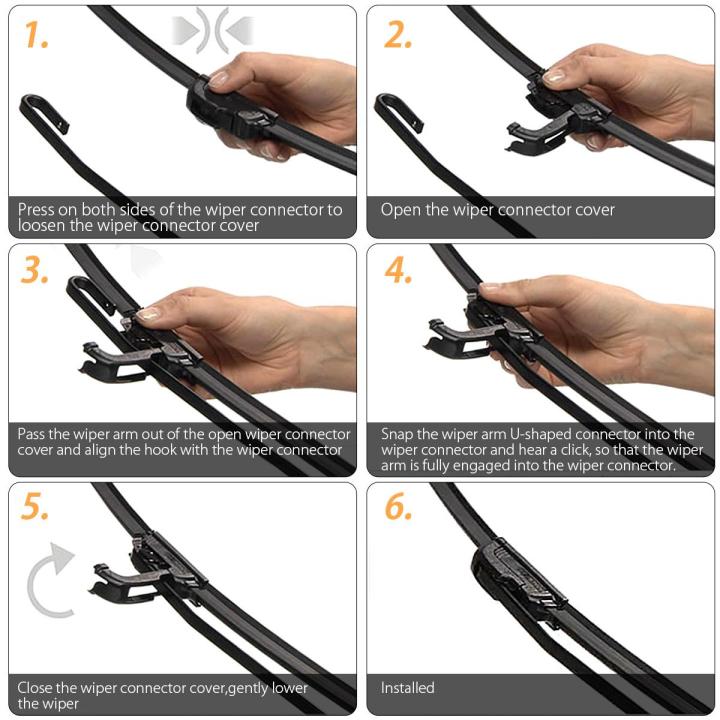 1.

Press on both sides of the wiper connector to loosen the wiper connector cover

2.

Open the wiper connector cover

3.

Pass the wiper arm out of the open wiper connector cover and align the hook with the wiper connector

4.

Snap the wiper arm U-shaped connector into the wiper connector and hear a click, so that the wiper arm is fully engaged into the wiper connector.

5.

Close the wiper connector cover,gently lower the wiper

6.

Installed