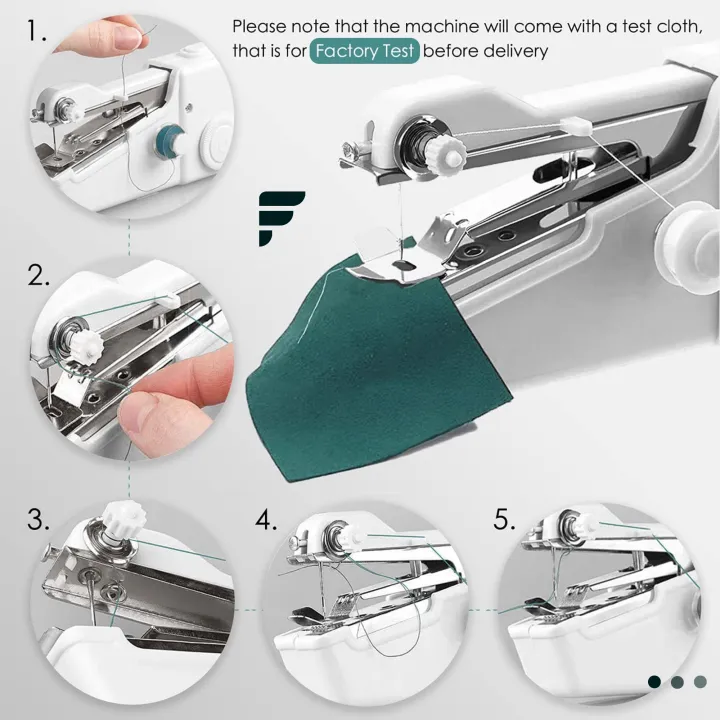 1.

Please note that the machine will come with a test cloth, that is for Factory Test before delivery

2.

3.

4.

5.