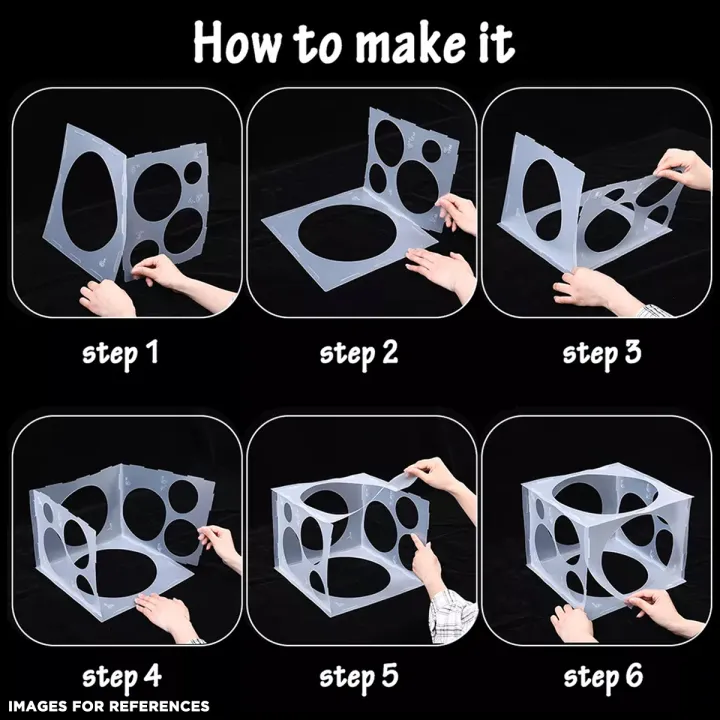 How to make it

step 1

step 2

step 3

step 4

step 5

step 6

IMAGES FOR REFERENCES