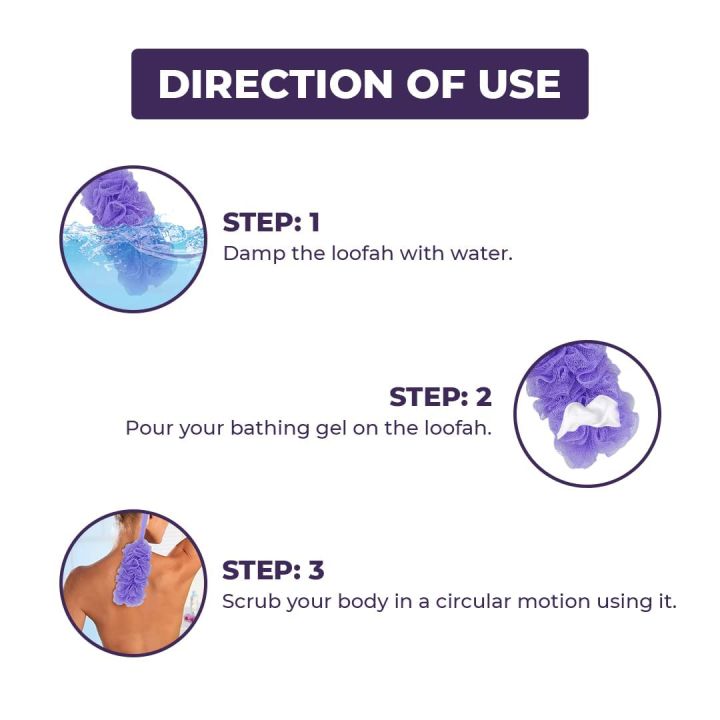 DIRECTION OF USE

STEP: 1
Damp the loofah with water.

STEP: 2
Pour your bathing gel on the loofah.

STEP: 3
Scrub your body in a circular motion using it.