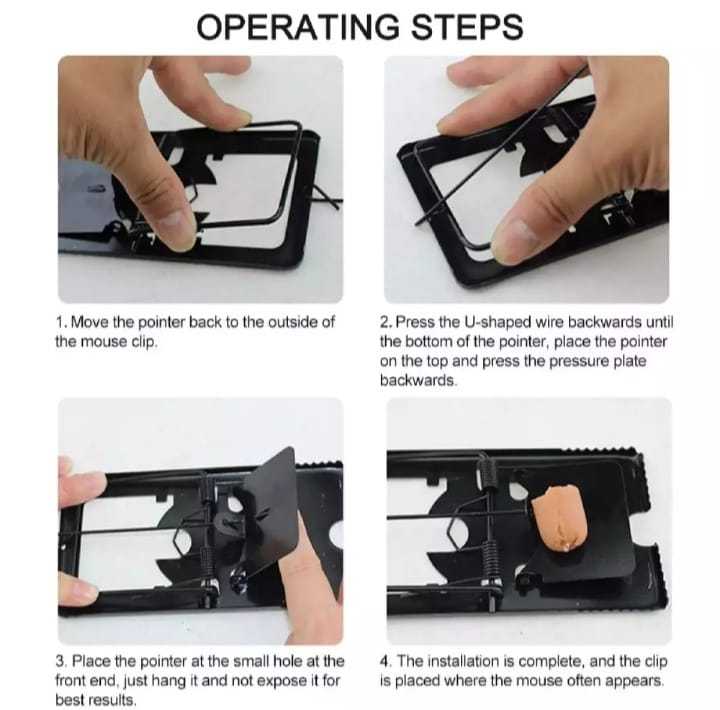 OPERATING STEPS

1. Move the pointer back to the outside of the mouse clip.

2. Press the U-shaped wire backwards until the bottom of the pointer, place the pointer on the top and press the pressure plate backwards.

3. Place the pointer at the small hole at the front end, just hang it and not expose it for best results.

4. The installation is complete, and the clip is placed where the mouse often appears.