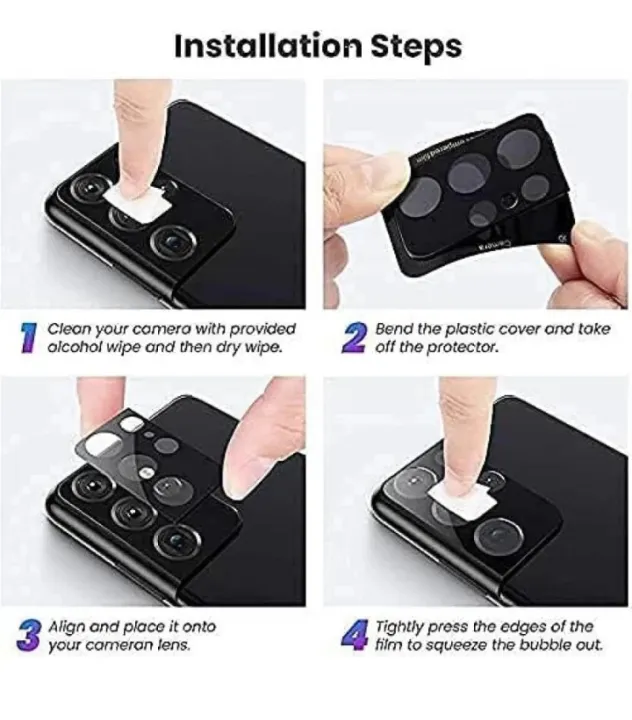 Installation Steps

1 Clean your camera with provided alcohol wipe and then dry wipe.

2 Bend the plastic cover and take off the protector.

3 Align and place it onto your cameran lens.

4 Tightly press the edges of the film to squeeze the bubble out.