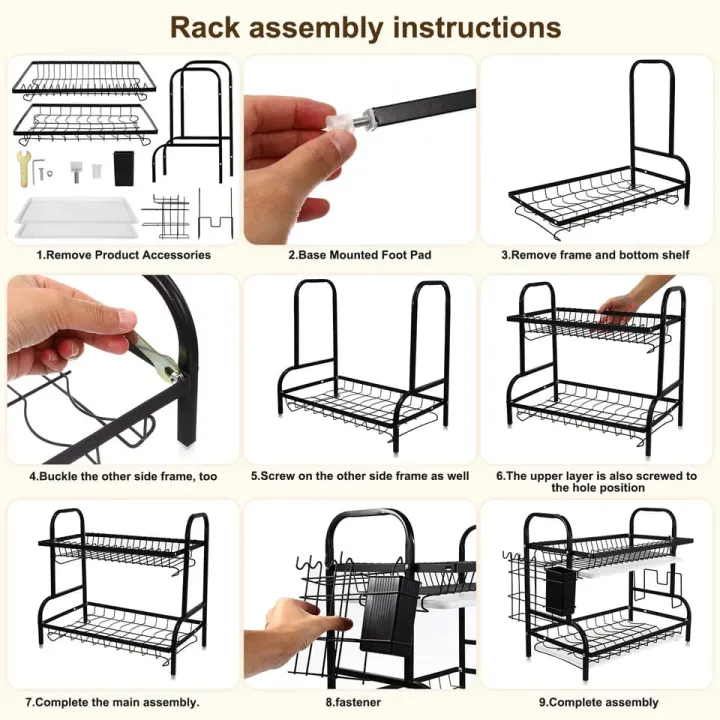 Rack assembly instructions

1.Remove Product Accessories

2.Base Mounted Foot Pad

3.Remove frame and bottom shelf

4.Buckle the other side frame, too

5.Screw on the other side frame as well

6.The upper layer is also screwed to the hole position

7.Complete the main assembly.

8.fastener

9.Complete assembly