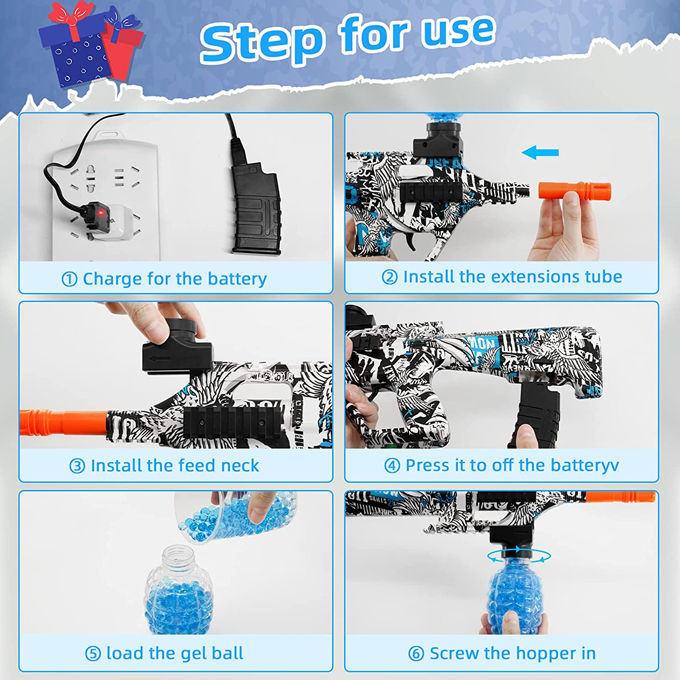 Step for use

① Charge for the battery

② Install the extensions tube

③ Install the feed neck

④ Press it to off the batteryv

⑤ load the gel ball

⑥ Screw the hopper in