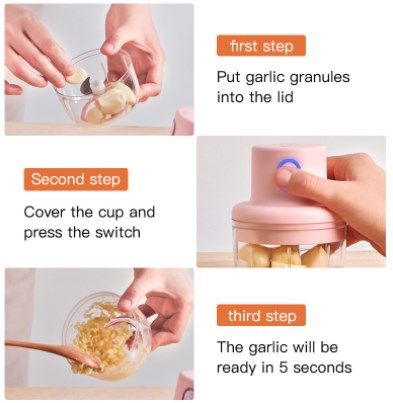 first step

Put garlic granules into the lid

Second step

Cover the cup and press the switch

third step

The garlic will be ready in 5 seconds