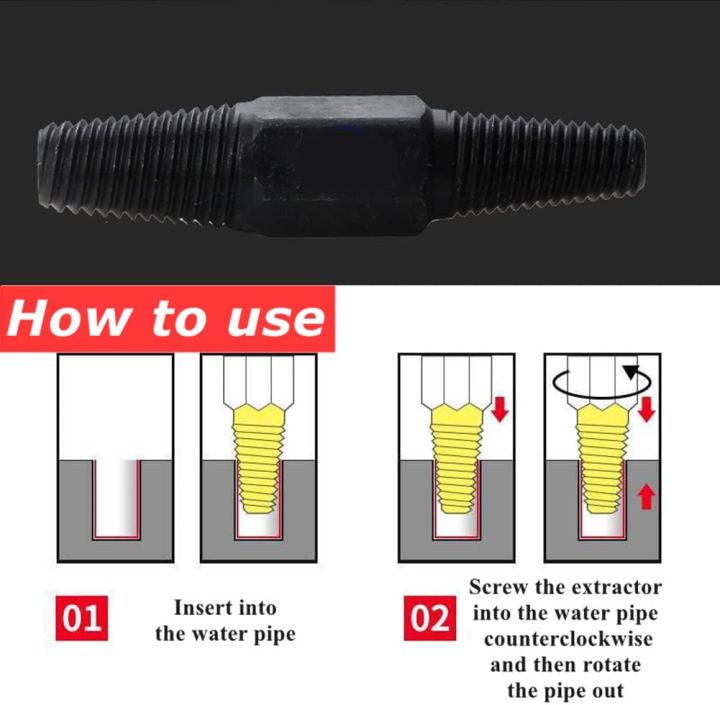 How to use

01 Insert into the water pipe

02 Screw the extractor into the water pipe counterclockwise and then rotate the pipe out