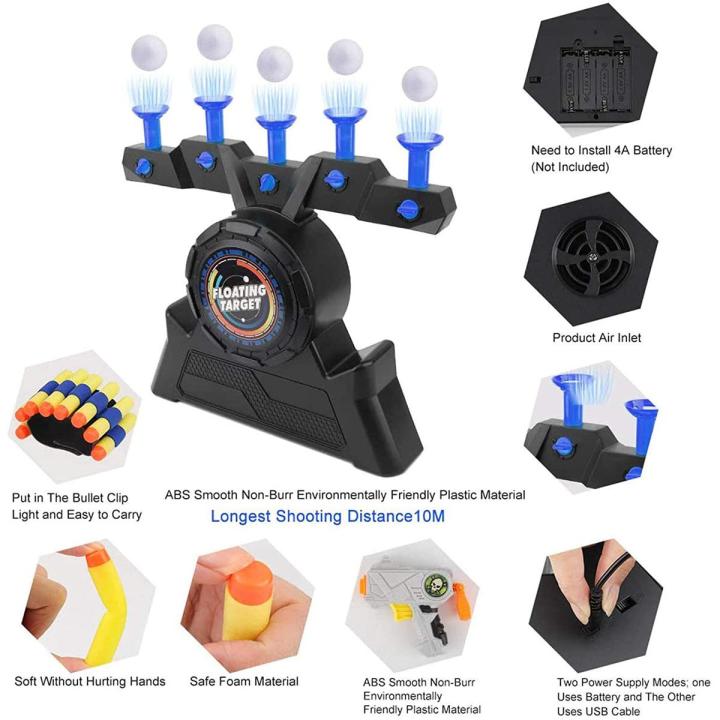 FLOATING TARGET

Need to Install 4A Battery (Not Included)

Product Air Inlet

Put in The Bullet Clip Light and Easy to Carry

ABS Smooth Non-Burr Environmentally Friendly Plastic Material

Longest Shooting Distance10M

Soft Without Hurting Hands

Safe Foam Material

ABS Smooth Non-Burr Environmentally Friendly Plastic Material

Two Power Supply Modes; one Uses Battery and The Other Uses USB Cable