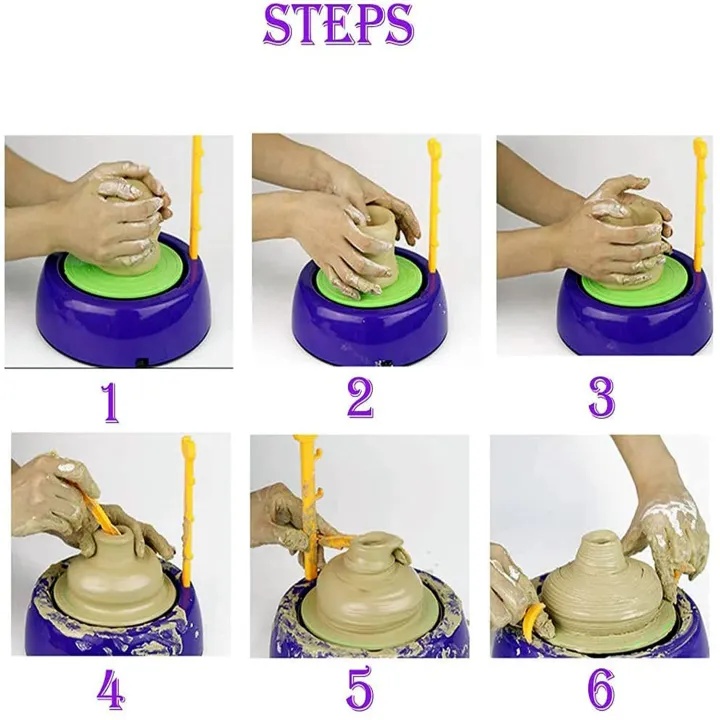 STEPS

1

2

3

4

5

6