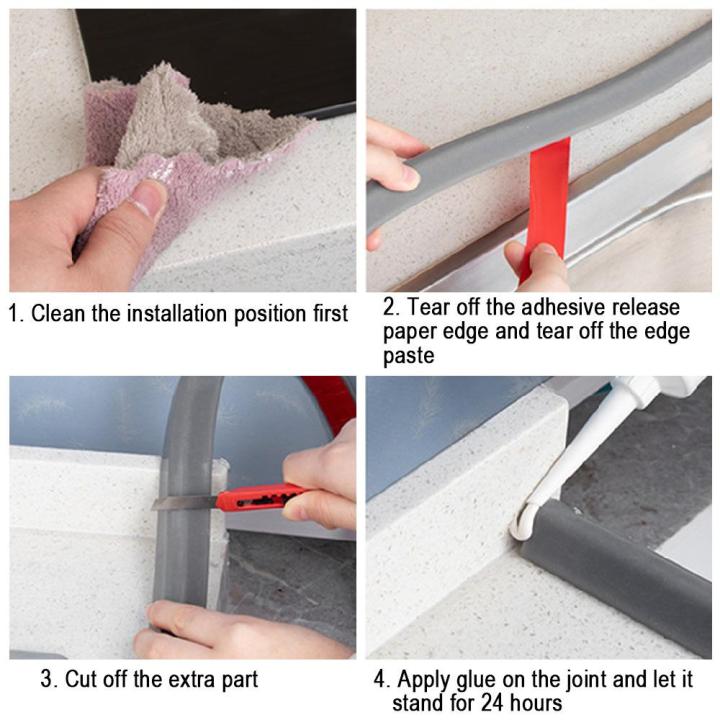 1. Clean the installation position first

2. Tear off the adhesive release paper edge and tear off the edge paste

3. Cut off the extra part

4. Apply glue on the joint and let it stand for 24 hours