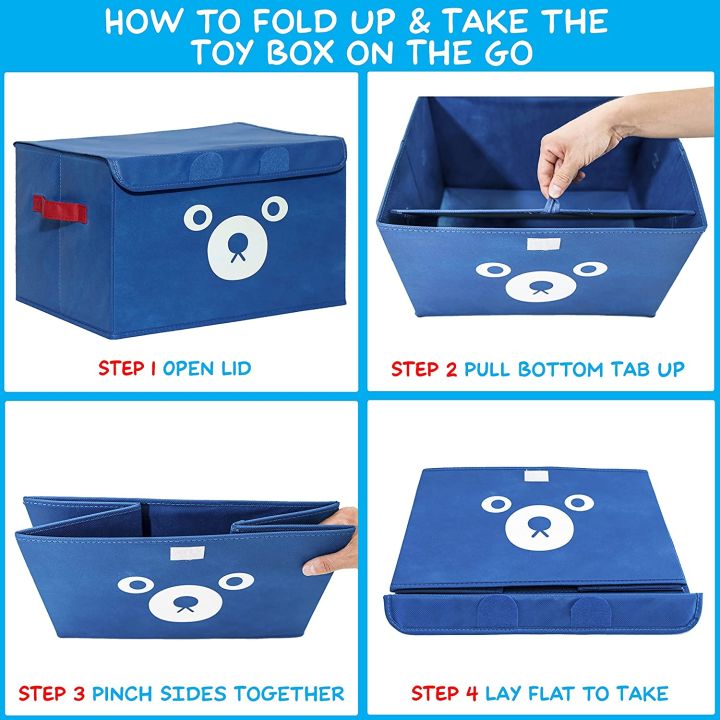 HOW TO FOLD UP & TAKE THE TOY BOX ON THE GO

STEP 1 OPEN LID

STEP 2 PULL BOTTOM TAB UP

STEP 3 PINCH SIDES TOGETHER

STEP 4 LAY FLAT TO TAKE