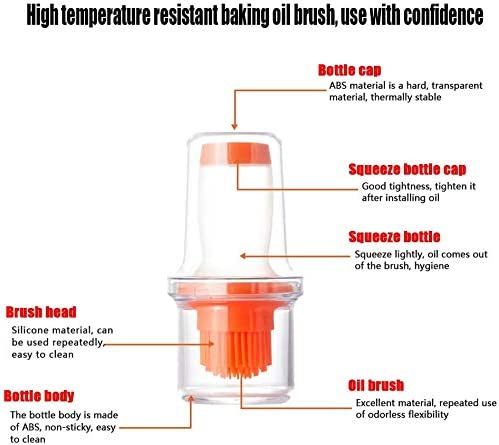 High temperature resistant baking oil brush, use with confidence

Bottle cap
ABS material is a hard, transparent material, thermally stable

Squeeze bottle cap
Good tightness, tighten it after installing oil

Squeeze bottle
Squeeze lightly, oil comes out of the brush, hygiene

Brush head
Silicone material, can be used repeatedly, easy to clean

Oil brush
Excellent material, repeated use of odorless flexibility

Bottle body
The bottle body is made of ABS, non-sticky, easy to clean