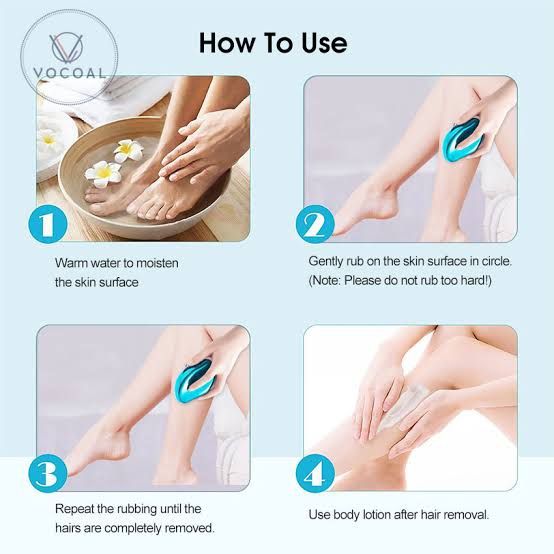 VOCOAL

How To Use

1

Warm water to moisten the skin surface

2

Gently rub on the skin surface in circle. (Note: Please do not rub too hard!)

3

Repeat the rubbing until the hairs are completely removed.

4

Use body lotion after hair removal.