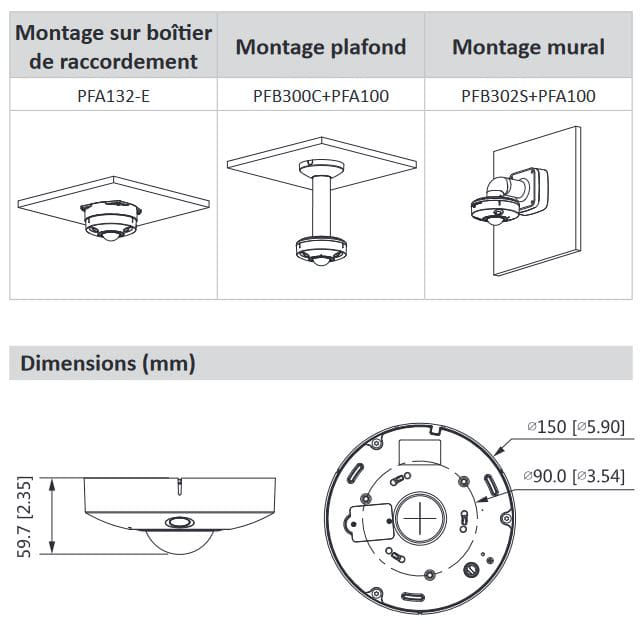 | Montage sur boîtier de raccordement | Montage plafond | Montage mural |
|---|---|---|
| PFA132-E | PFB300C+PFA100 | PFB302S+PFA100 |

Dimensions (mm)

59.7 [2.35]

⌀150 [⌀5.90]

⌀90.0 [⌀3.54]