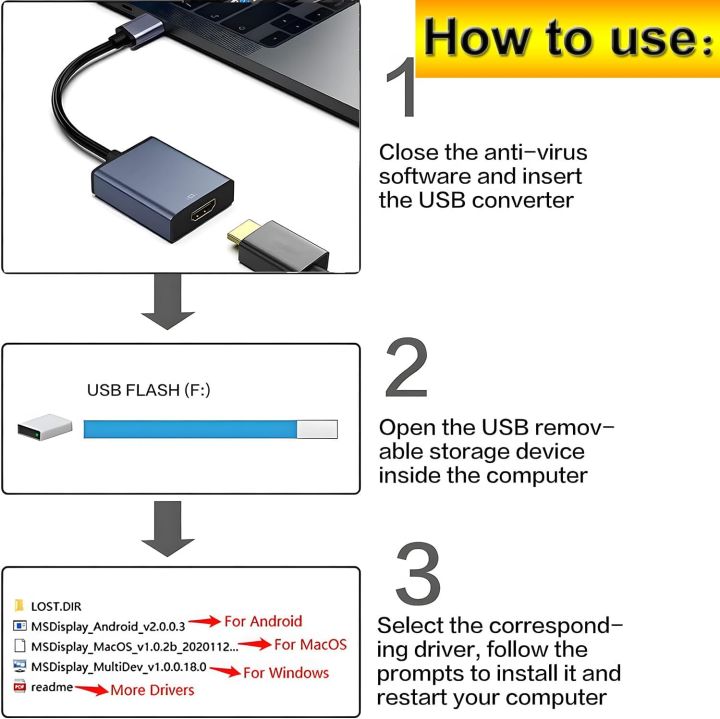 How to use:

1

Close the anti-virus software and insert the USB converter

USB FLASH (F:)

2

Open the USB removable storage device inside the computer

LOST.DIR
MSDisplay_Android_v2.0.0.3 For Android
MSDisplay_MacOS_v1.0.2b_2020112... For MacOS
MSDisplay_MultiDev_v1.0.0.18.0 For Windows
readme More Drivers

3

Select the corresponding driver, follow the prompts to install it and restart your computer