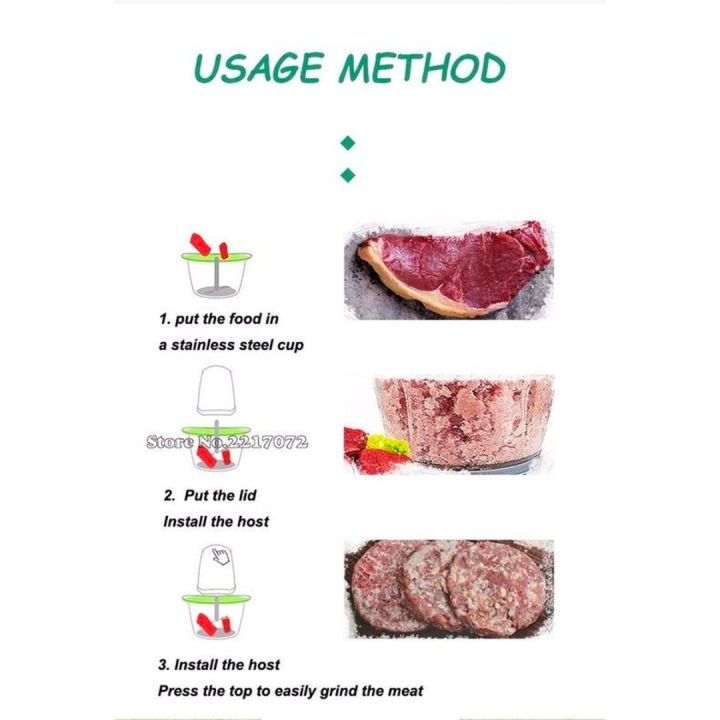 USAGE METHOD

1. put the food in
a stainless steel cup

Store No.2217072

2. Put the lid
Install the host

3. Install the host
Press the top to easily grind the meat