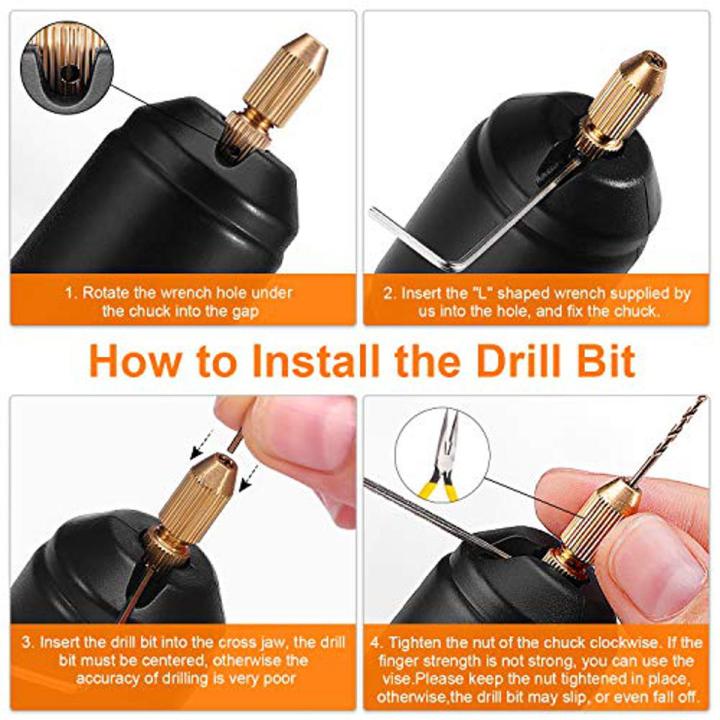 1. Rotate the wrench hole under the chuck into the gap

2. Insert the "L" shaped wrench supplied by us into the hole, and fix the chuck.

How to Install the Drill Bit

3. Insert the drill bit into the cross jaw, the drill bit must be centered, otherwise the accuracy of drilling is very poor

4. Tighten the nut of the chuck clockwise. If the finger strength is not strong, you can use the vise.Please keep the nut tightened in place, otherwise,the drill bit may slip, or even fall off.