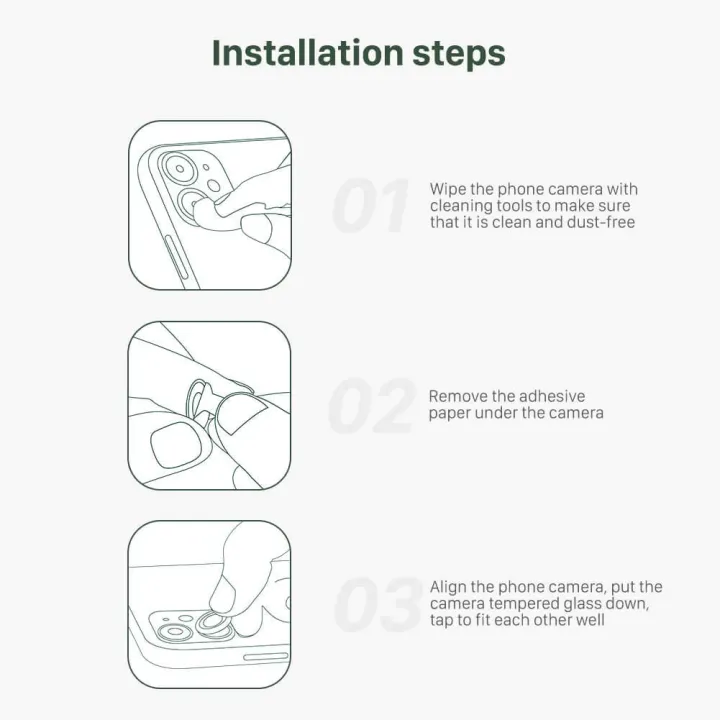 Installation steps

01

Wipe the phone camera with cleaning tools to make sure that it is clean and dust-free

02

Remove the adhesive paper under the camera

03

Align the phone camera, put the camera tempered glass down, tap to fit each other well