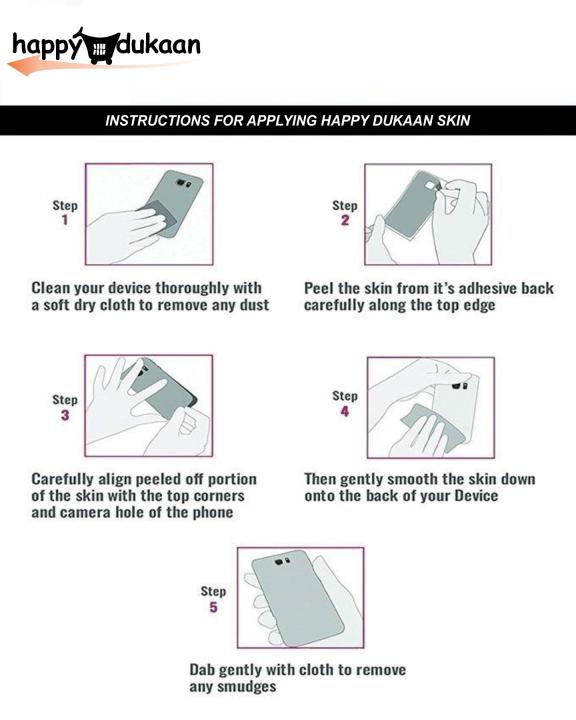 happy dukaan

INSTRUCTIONS FOR APPLYING HAPPY DUKAAN SKIN

Step 1

Clean your device thoroughly with a soft dry cloth to remove any dust

Step 2

Peel the skin from it's adhesive back carefully along the top edge

Step 3

Carefully align peeled off portion of the skin with the top corners and camera hole of the phone

Step 4

Then gently smooth the skin down onto the back of your Device

Step 5

Dab gently with cloth to remove any smudges