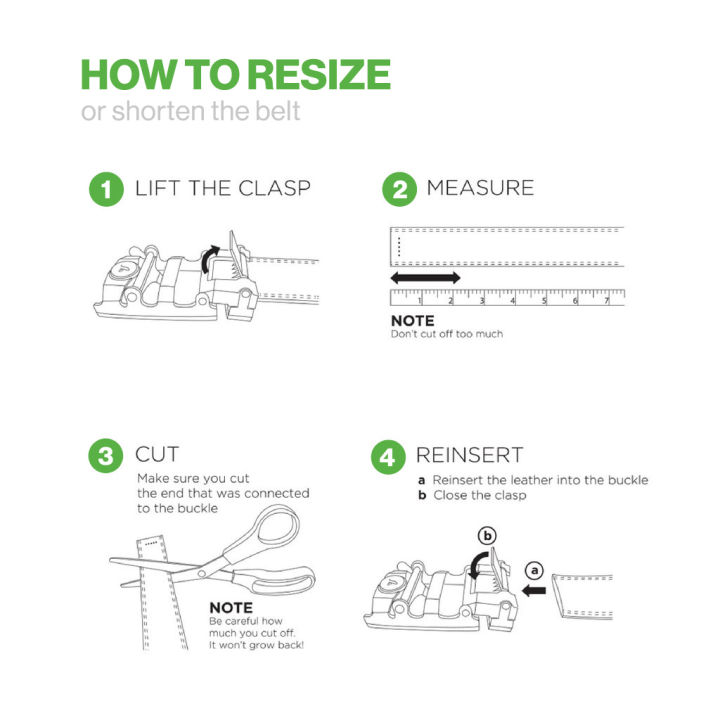 HOW TO RESIZE
or shorten the belt

1 LIFT THE CLASP

2 MEASURE

1 2 3 4 5 6 7

NOTE
Don't cut off too much

3 CUT
Make sure you cut the end that was connected to the buckle

NOTE
Be careful how much you cut off. It won't grow back!

4 REINSERT
a Reinsert the leather into the buckle
b Close the clasp

b

a