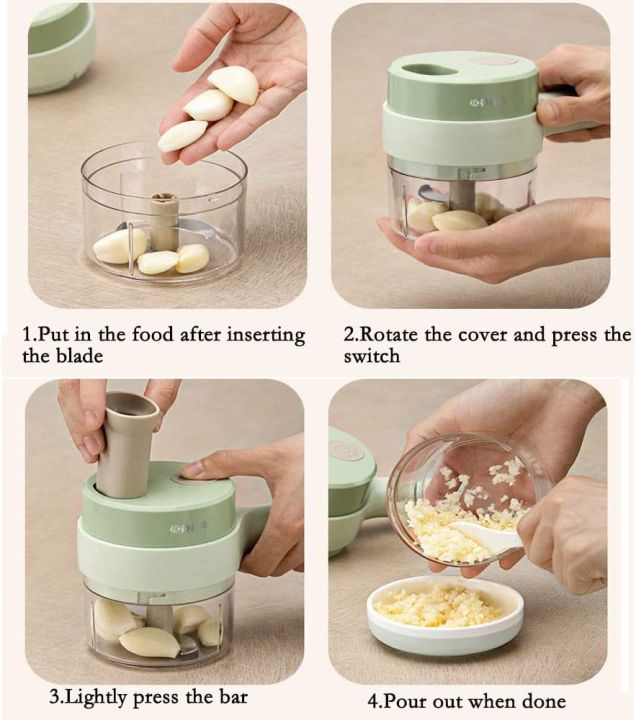 1.Put in the food after inserting the blade

2.Rotate the cover and press the switch

3.Lightly press the bar

4.Pour out when done