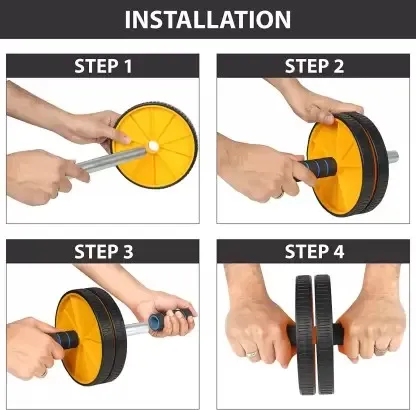 INSTALLATION

STEP 1

STEP 2

STEP 3

STEP 4