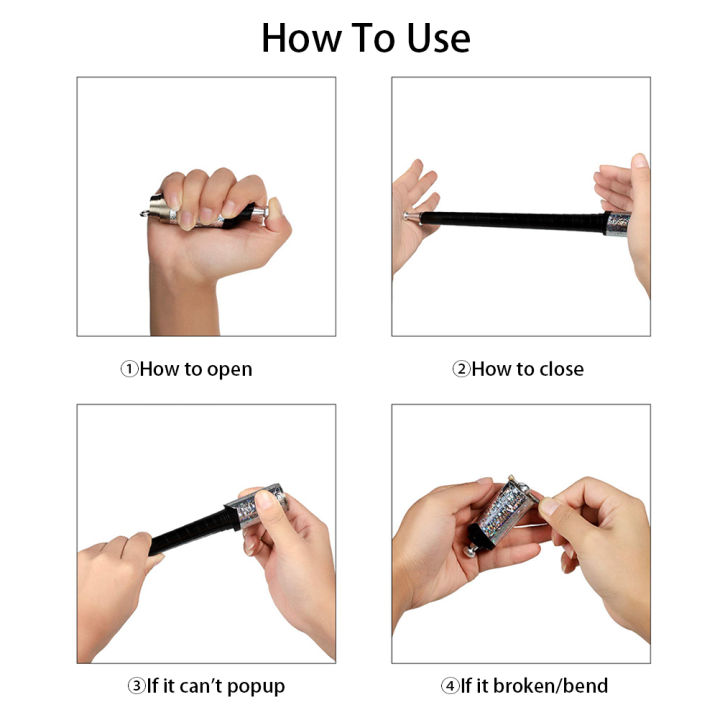 How To Use

①How to open

②How to close

③If it can't popup

④If it broken/bend