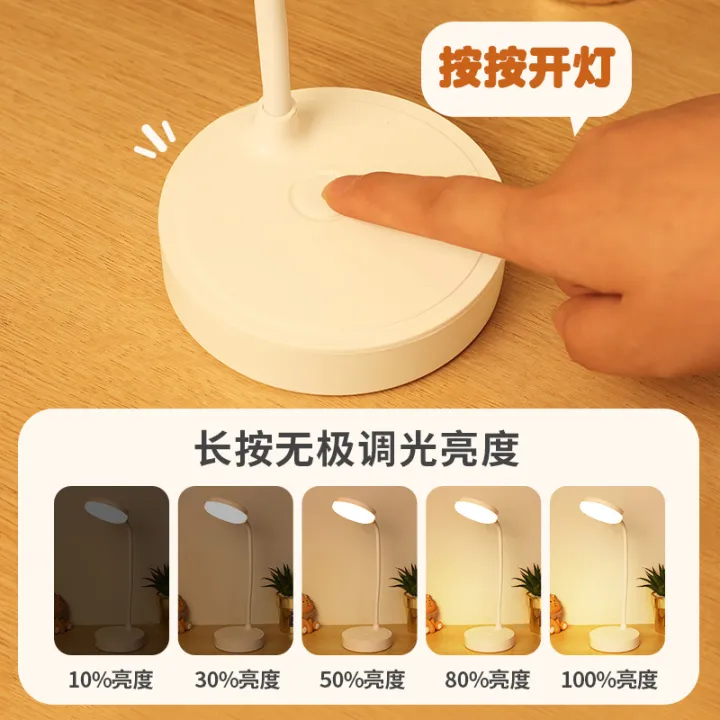 按按开灯

长按无极调光亮度

10%亮度 30%亮度 50%亮度 80%亮度 100%亮度