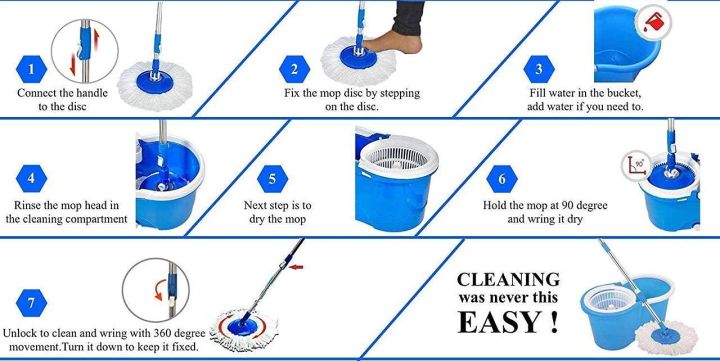 1
Connect the handle to the disc

2
Fix the mop disc by stepping on the disc.

3
Fill water in the bucket, add water if you need to.

4
Rinse the mop head in the cleaning compartment

5
Next step is to dry the mop

6
90°
Hold the mop at 90 degree and wring it dry

7
Unlock to clean and wring with 360 degree movement.Turn it down to keep it fixed.

CLEANING was never this EASY !