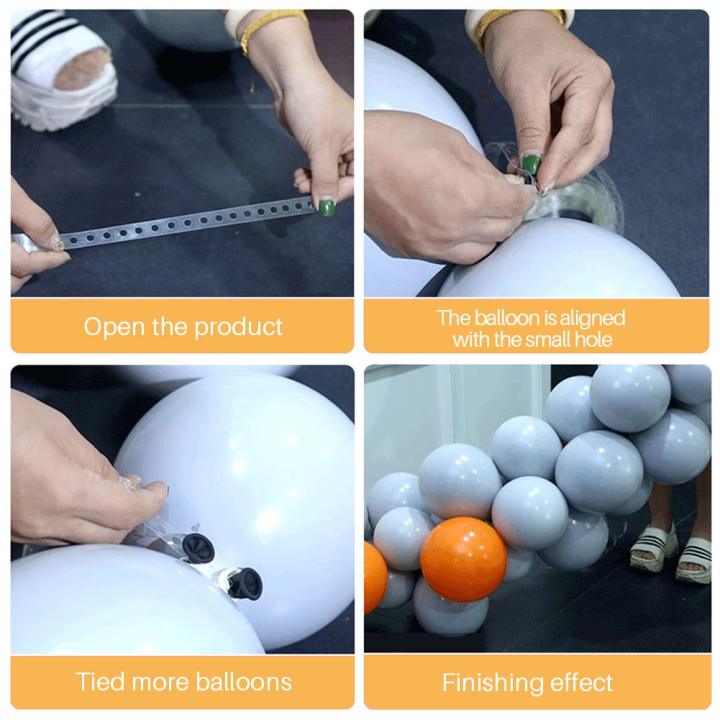 Open the product

The balloon is aligned with the small hole

Tied more balloons

Finishing effect