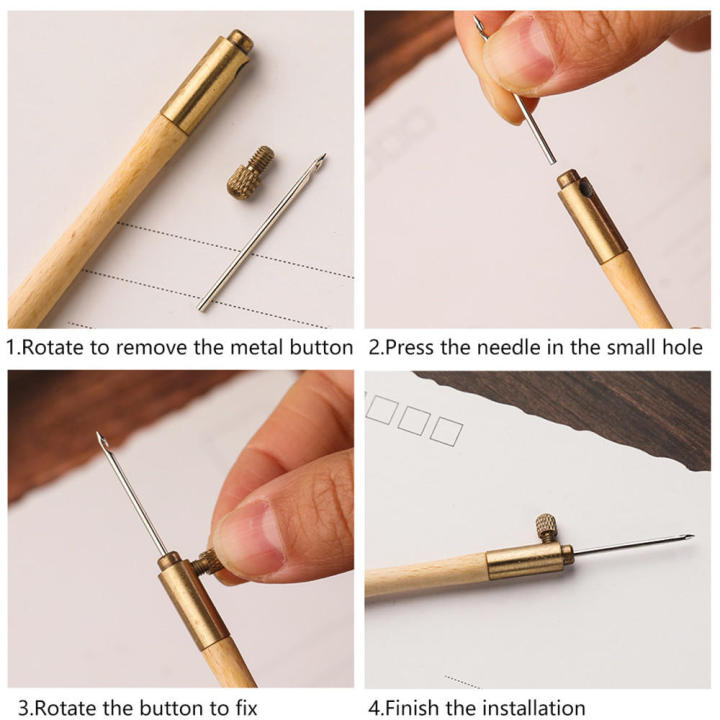 1.Rotate to remove the metal button

2.Press the needle in the small hole

3.Rotate the button to fix

4.Finish the installation