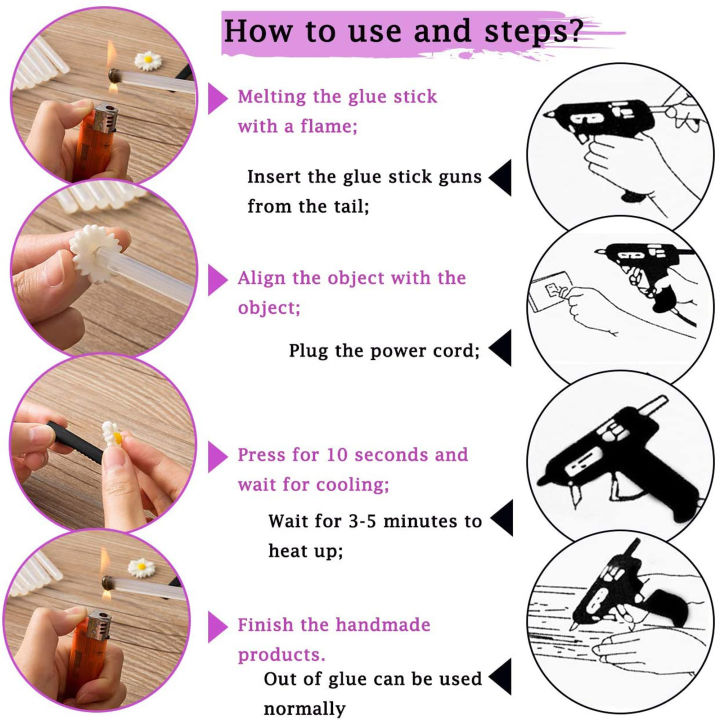 How to use and steps?

Melting the glue stick with a flame;

Insert the glue stick guns from the tail;

Align the object with the object;

Plug the power cord;

Press for 10 seconds and wait for cooling;

Wait for 3-5 minutes to heat up;

Finish the handmade products.

Out of glue can be used normally