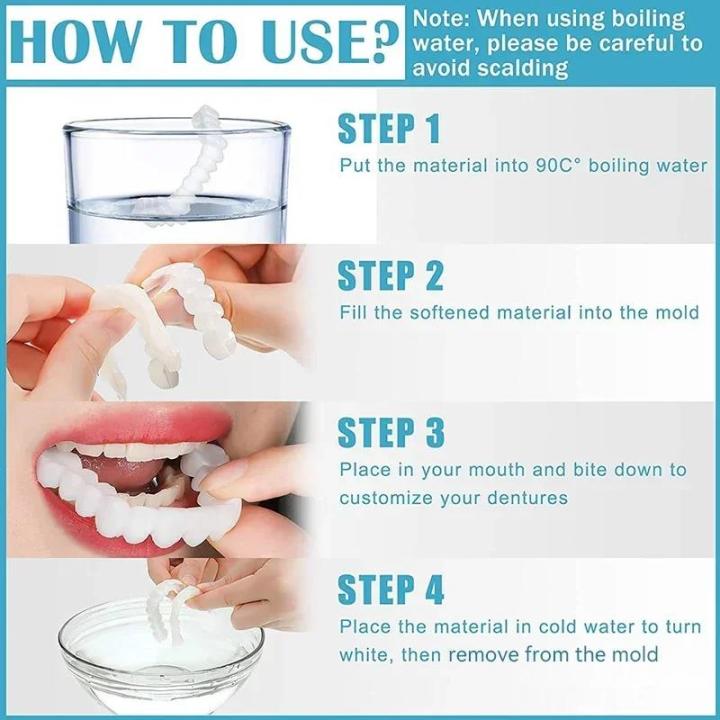 HOW TO USE?

Note: When using boiling water, please be careful to avoid scalding

STEP 1
Put the material into 90C° boiling water

STEP 2
Fill the softened material into the mold

STEP 3
Place in your mouth and bite down to customize your dentures

STEP 4
Place the material in cold water to turn white, then remove from the mold