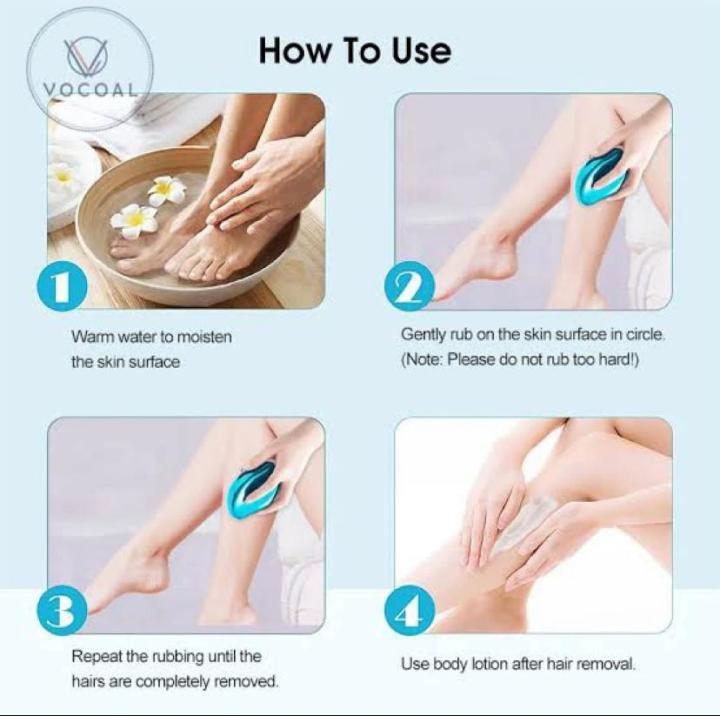 VOCOAL

How To Use

1

Warm water to moisten the skin surface

2

Gently rub on the skin surface in circle. (Note: Please do not rub too hard!)

3

Repeat the rubbing until the hairs are completely removed.

4

Use body lotion after hair removal.