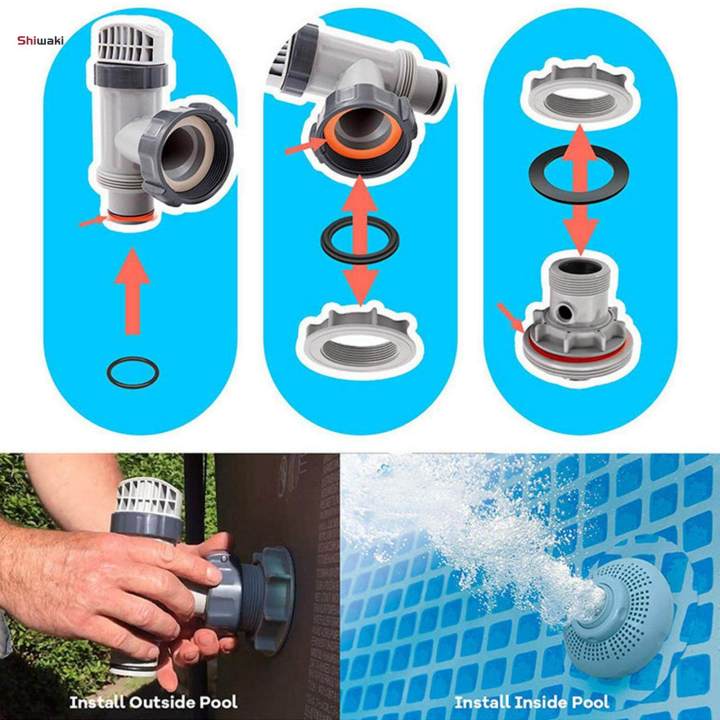 Shiwaki

Install Outside Pool

Install Inside Pool