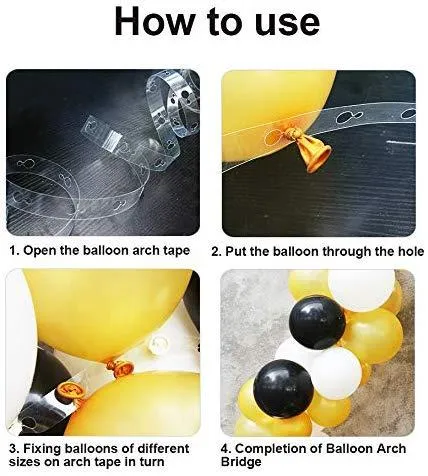 How to use

1. Open the balloon arch tape

2. Put the balloon through the hole

3. Fixing balloons of different sizes on arch tape in turn

4. Completion of Balloon Arch Bridge