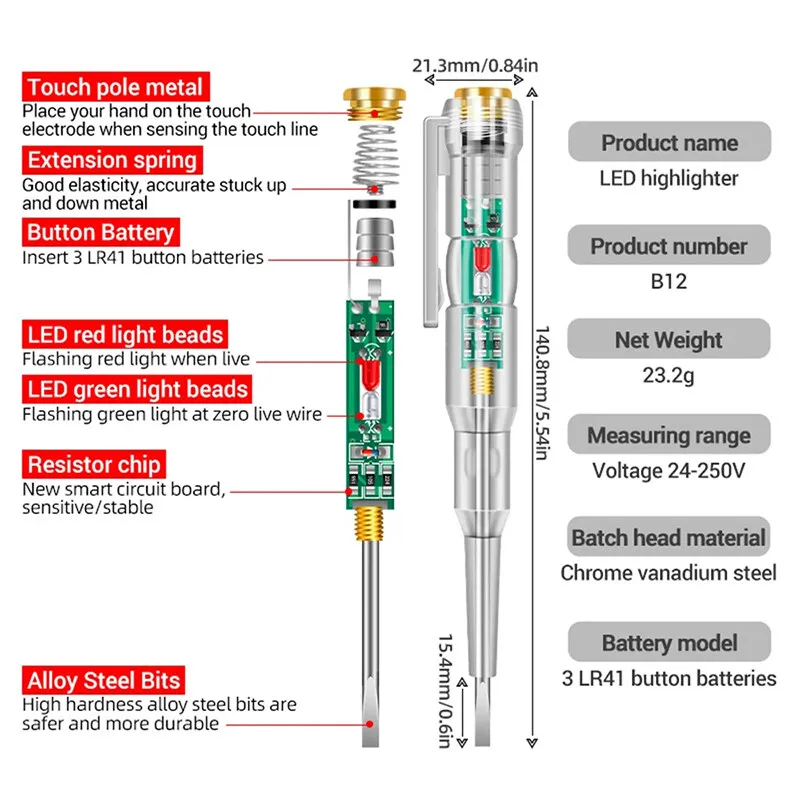 Touch pole metal
Place your hand on the touch electrode when sensing the touch line

Extension spring
Good elasticity, accurate stuck up and down metal

Button Battery
Insert 3 LR41 button batteries

LED red light beads
Flashing red light when live

LED green light beads
Flashing green light at zero live wire

Resistor chip
New smart circuit board, sensitive/stable

Alloy Steel Bits
High hardness alloy steel bits are safer and more durable

21.3mm/0.84in

140.8mm/5.54in

15.4mm/0.6in

Product name
LED highlighter

Product number
B12

Net Weight
23.2g

Measuring range
Voltage 24-250V

Batch head material
Chrome vanadium steel

Battery model
3 LR41 button batteries